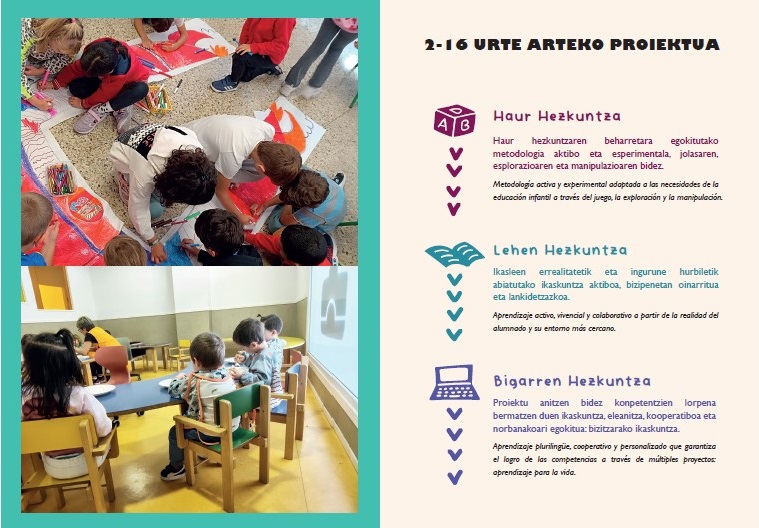 2-16 URTE ARTEKO PROIEKTUA

A B

Haur Hezkuntza

Haur hezkuntzaren beharretara egokitutako metodologia aktibo eta esperimentala, jolasaren, esplorazioaren eta manipulazioaren bidez.

Metodología activa y experimental adaptada a las necesidades de la educación infantil a través del juego, la exploración y la manipulación.

Lehen Hezkuntza

Ikasleen errealitatetik eta ingurune hurbiletik abiatutako ikaskuntza aktiboa, bizipenetan oinarritua eta lankidetzazkoa.

Aprendizaje activo, vivencial y colaborativo a partir de la realidad del alumnado y su entorno más cercano.

Bigarren Hezkuntza

Proiektu anitzen bidez konpetentzien lorpena bermatzen duen ikaskuntza, eleanitza, kooperatiboa eta norbanakoari egokitua: bizitzarako ikaskuntza.

Aprendizaje plurilingüe, cooperativo y personalizado que garantiza el logro de las competencias a través de múltiples proyectos: aprendizaje para la vida.